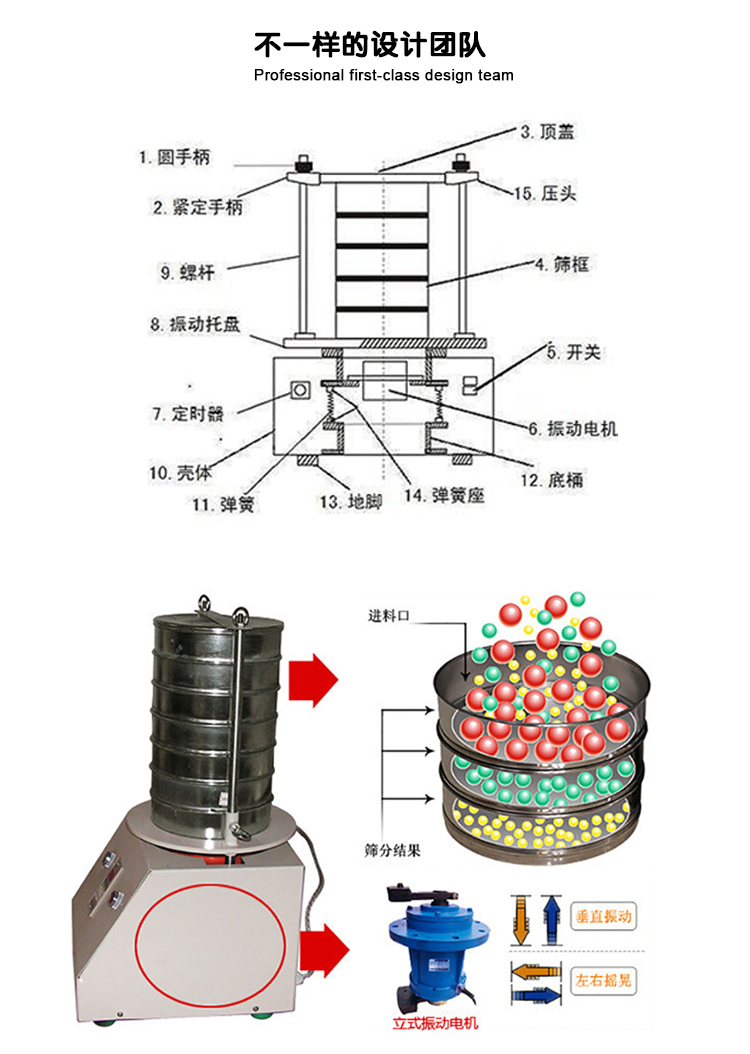 不一样的设计团队

Professional first-class design team

1. 圆手柄

3. 顶盖

2. 紧定手柄

15. 压头

9. 螺杆

4. 筛框

8. 振动托盘

5. 开关

7. 定时器

6. 振动电机

10. 壳体

12. 底桶

11. 弹簧

13. 地脚

14. 弹簧座

进料口

筛分结果

垂直振动

左右摇晃

立式振动电机